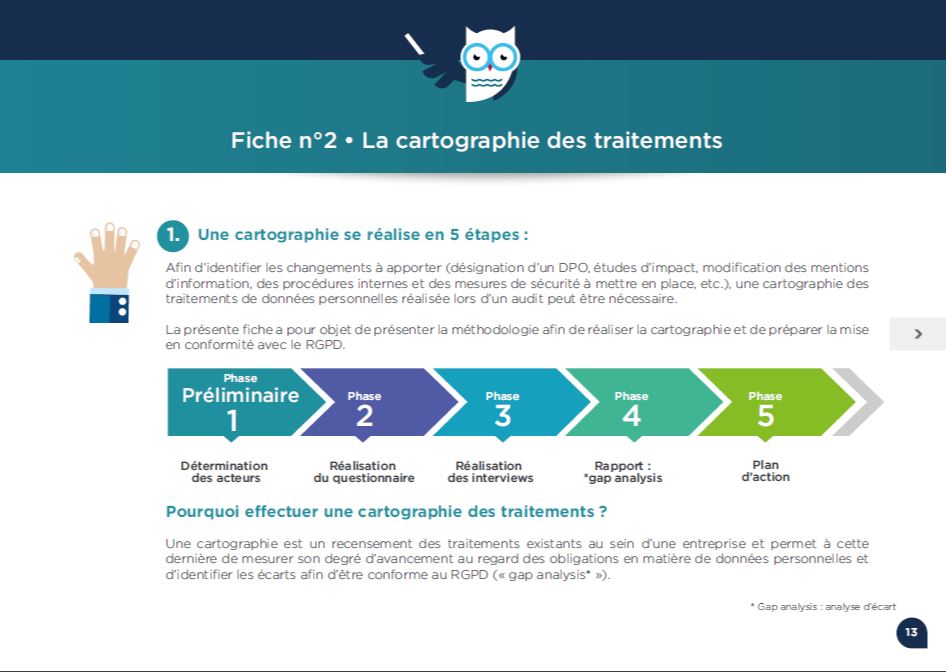 Fiche n°2 • La cartographie des traitements

1. Une cartographie se réalise en 5 étapes :

Afin d'identifier les changements à apporter (désignation d'un DPO, études d'impact, modification des mentions d'information, des procédures internes et des mesures de sécurité à mettre en place, etc.), une cartographie des traitements de données personnelles réalisée lors d'un audit peut être nécessaire.

La présente fiche a pour objet de présenter la méthodologie afin de réaliser la cartographie et de préparer la mise en conformité avec le RGPD.

Phase Préliminaire 1
Phase 2
Phase 3
Phase 4
Phase 5

Détermination des acteurs
Réalisation du questionnaire
Réalisation des interviews
Rapport : *gap analysis
Plan d'action

Pourquoi effectuer une cartographie des traitements ?

Une cartographie est un recensement des traitements existants au sein d'une entreprise et permet à cette dernière de mesurer son degré d'avancement au regard des obligations en matière de données personnelles et d'identifier les écarts afin d'être conforme au RGPD (« gap analysis* »).

* Gap analysis : analyse d'écart

13